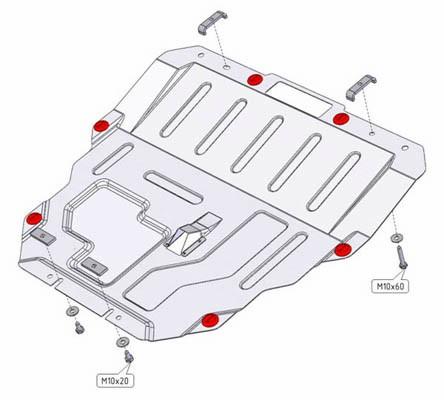 M10x60

M10x20