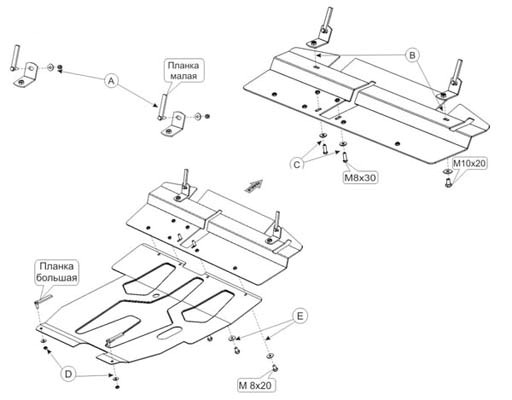 A

Планка малая

B

C

M8x30

M10x20

Планка большая

E

D

M 8x20