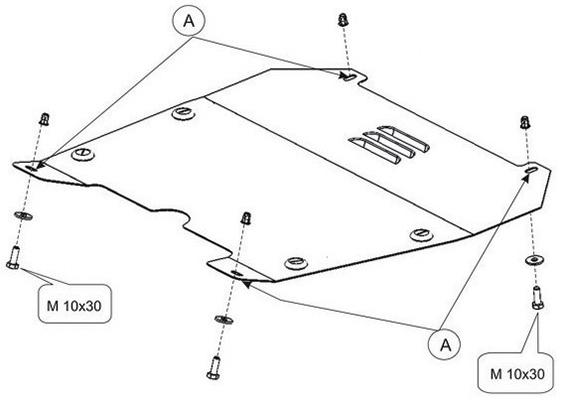 A

M 10x30

A

M 10x30